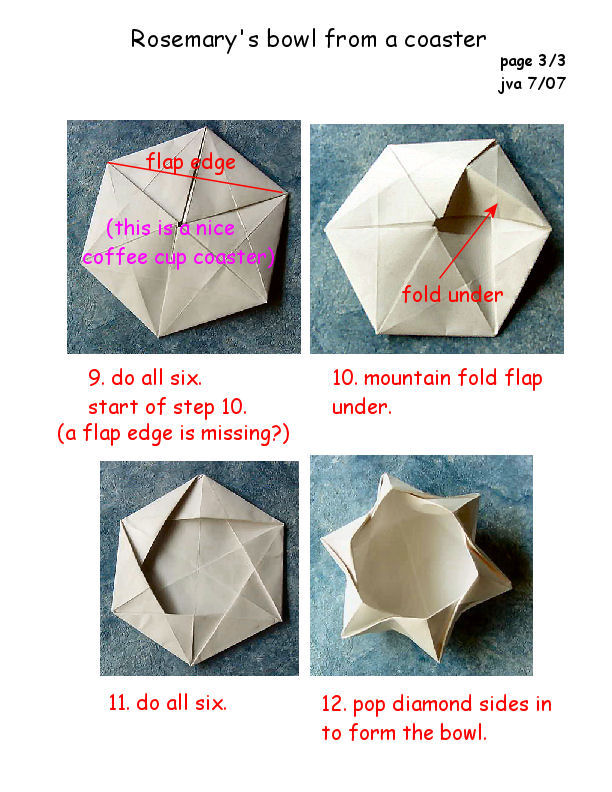 Rosemary's bowl from a coaster

page 3/3
jva 7/07

flap edge

(this is a nice coffee cup coaster)

fold under

9. do all six.
start of step 10.
(a flap edge is missing?)

10. mountain fold flap under.

11. do all six.

12. pop diamond sides in to form the bowl.